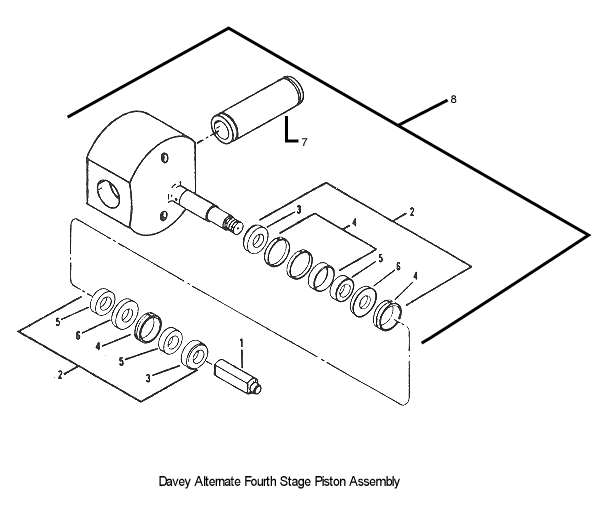 8
7
3
2
4
5
6
4
5
6
4
5
3
1
2

Davey Alternate Fourth Stage Piston Assembly